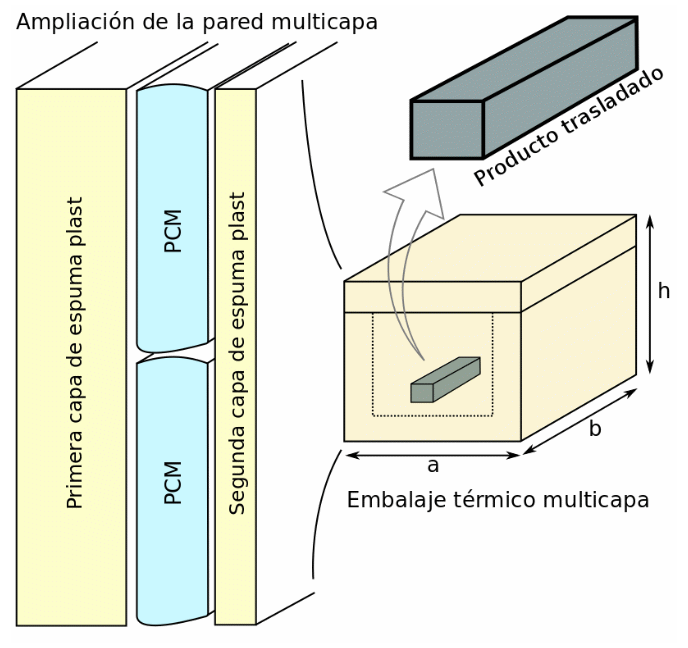 Ampliación de la pared multicapa

Primera capa de espuma plast

PCM

PCM

Segunda capa de espuma plast

Producto trasladado

h

b

a

Embalaje térmico multicapa